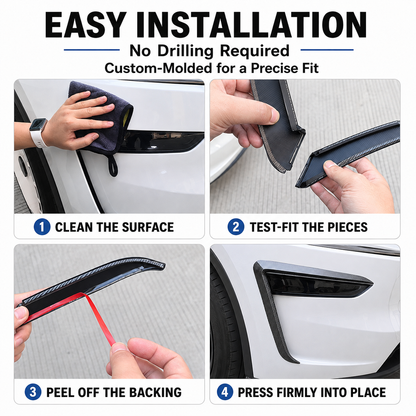 EASY INSTALLATION

No Drilling Required

Custom-Molded for a Precise Fit

1 CLEAN THE SURFACE

2 TEST-FIT THE PIECES

3 PEEL OFF THE BACKING

4 PRESS FIRMLY INTO PLACE